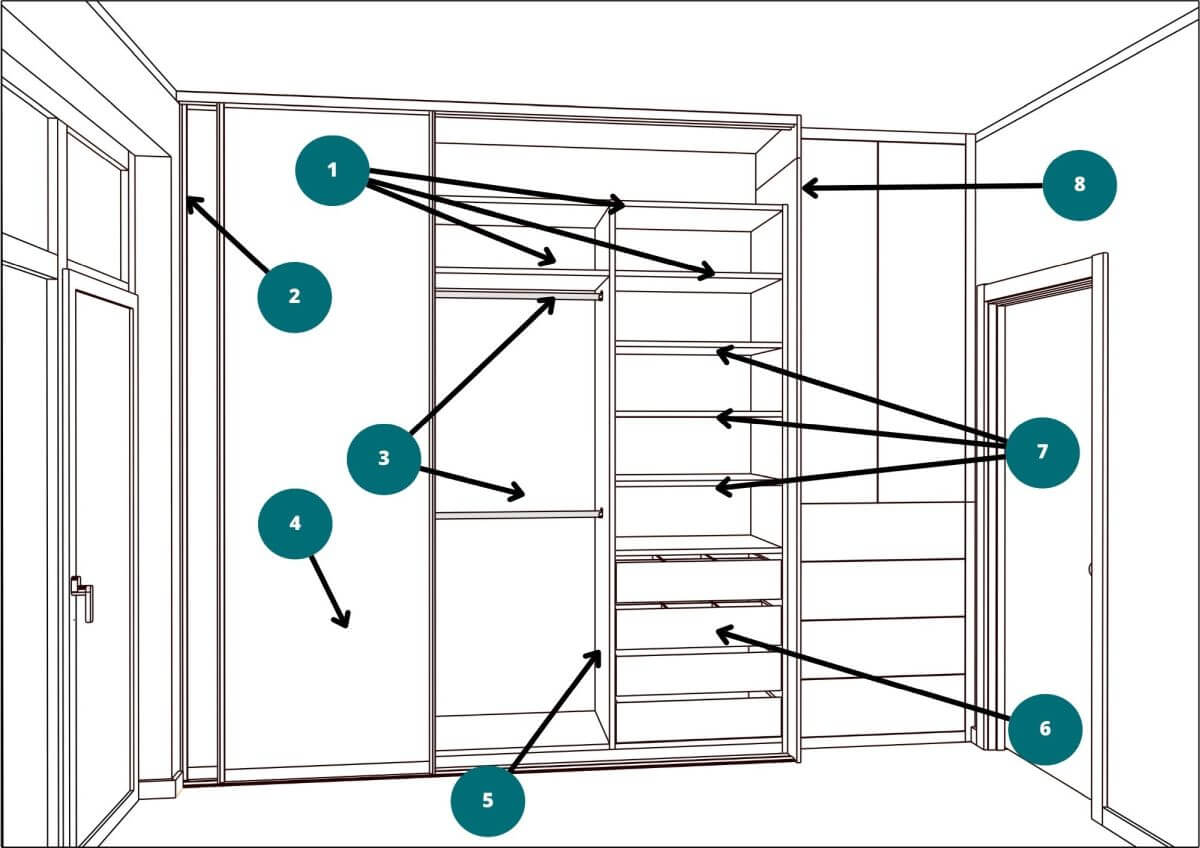 1
8
2
3
7
4
6
5